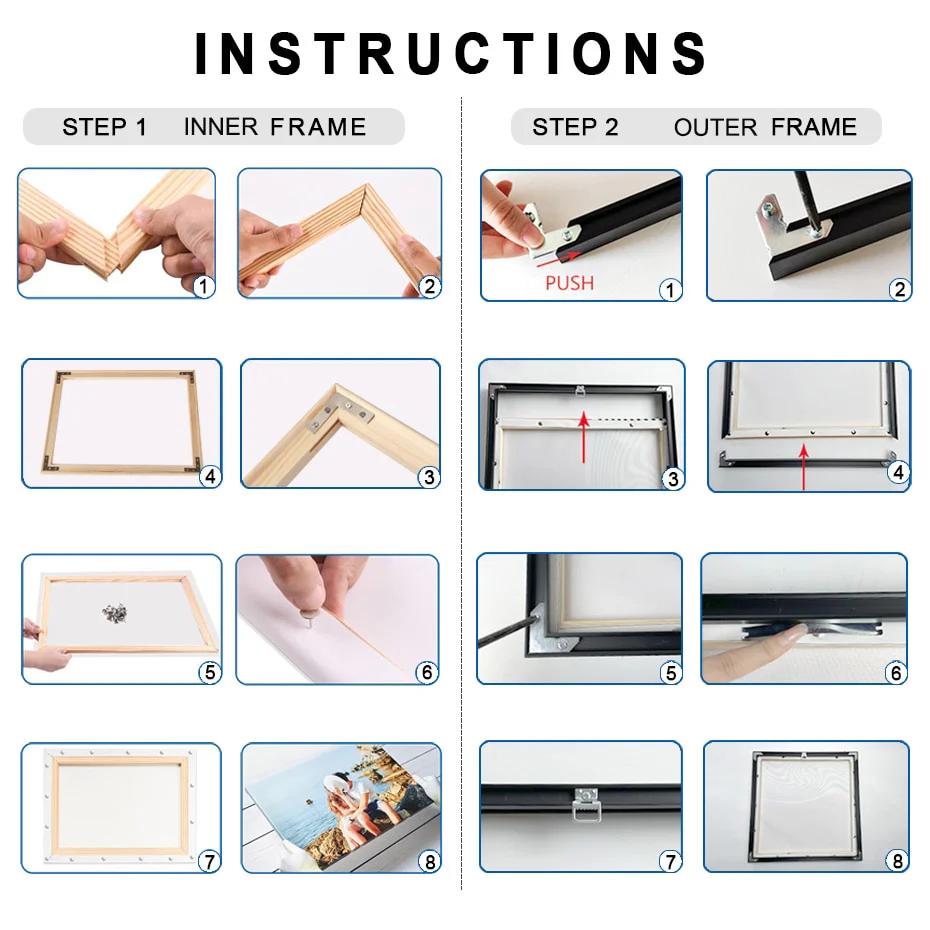 INSTRUCTIONS

STEP 1 INNER FRAME

1 2

4 3

5 6

7 8

STEP 2 OUTER FRAME

PUSH

1 2

3 4

5 6

7 8